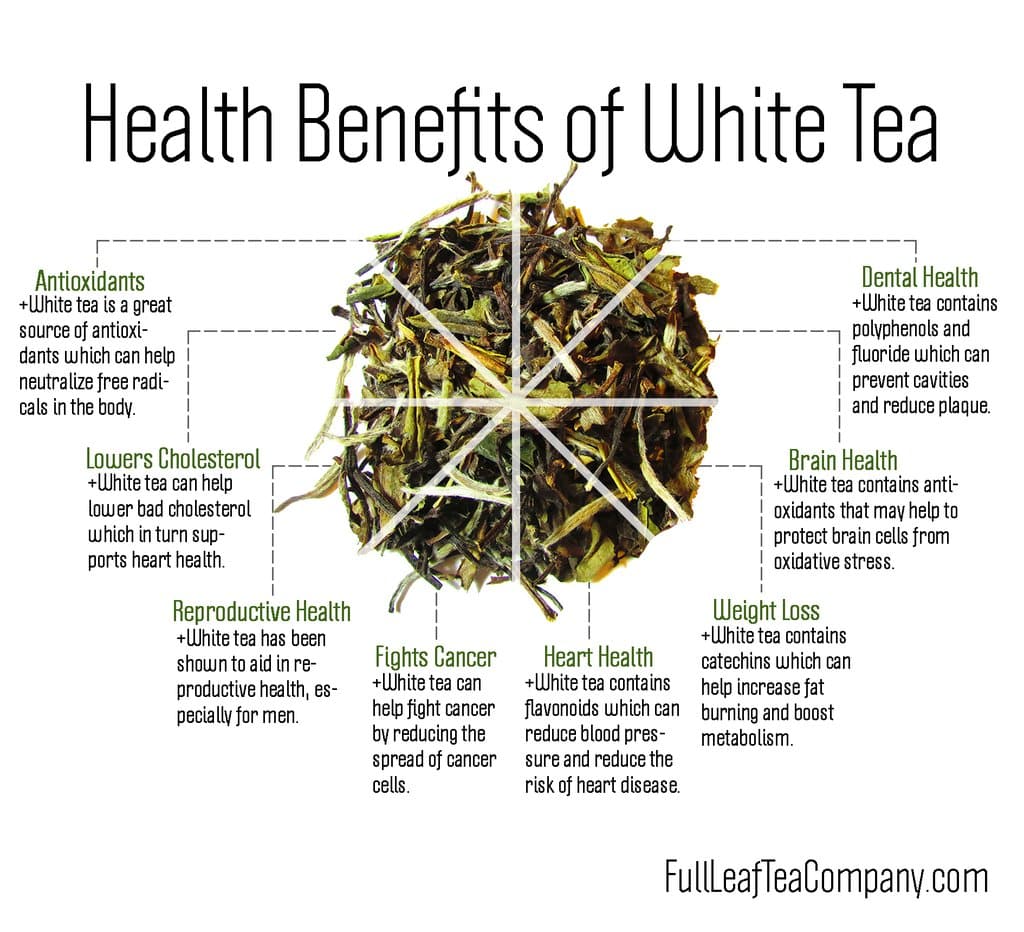 Health Benefits of White Tea

Antioxidants
+White tea is a great source of antioxidants which can help neutralize free radicals in the body.

Lowers Cholesterol
+White tea can help lower bad cholesterol which in turn supports heart health.

Reproductive Health
+White tea has been shown to aid in reproductive health, especially for men.

Fights Cancer
+White tea can help fight cancer by reducing the spread of cancer cells.

Heart Health
+White tea contains flavonoids which can reduce blood pressure and reduce the risk of heart disease.

Weight Loss
+White tea contains catechins which can help increase fat burning and boost metabolism.

Brain Health
+White tea contains antioxidants that may help to protect brain cells from oxidative stress.

Dental Health
+White tea contains polyphenols and fluoride which can prevent cavities and reduce plaque.

FullLeafTeaCompany.com